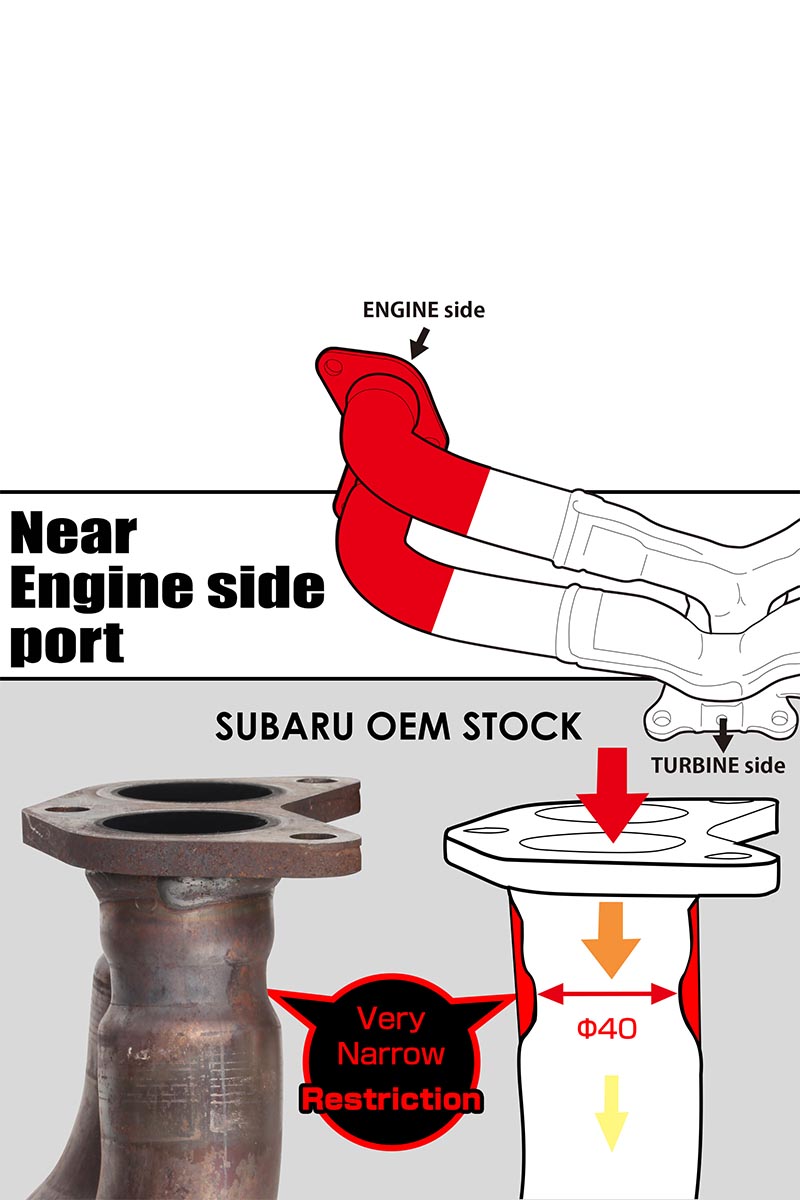 ENGINE side

Near Engine side port

SUBARU OEM STOCK

TURBINE side

Very Narrow Restriction

Φ40