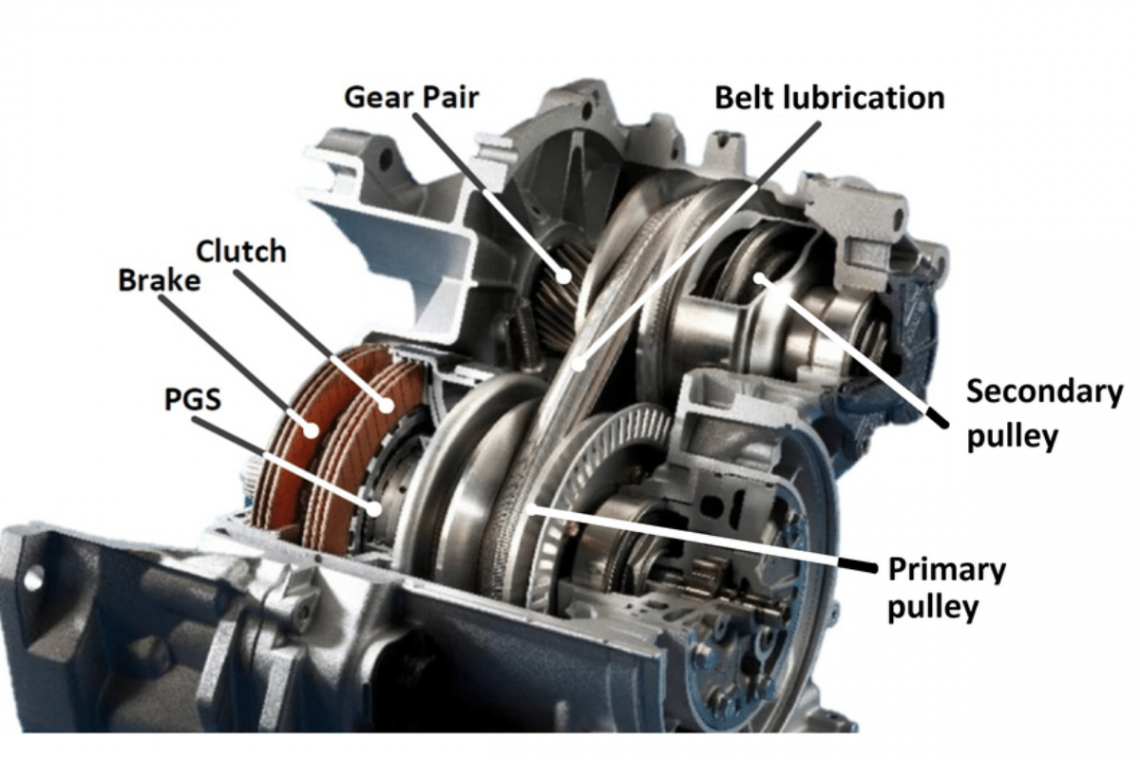 Gear Pair
Belt lubrication
Clutch
Brake
PGS
Secondary pulley
Primary pulley