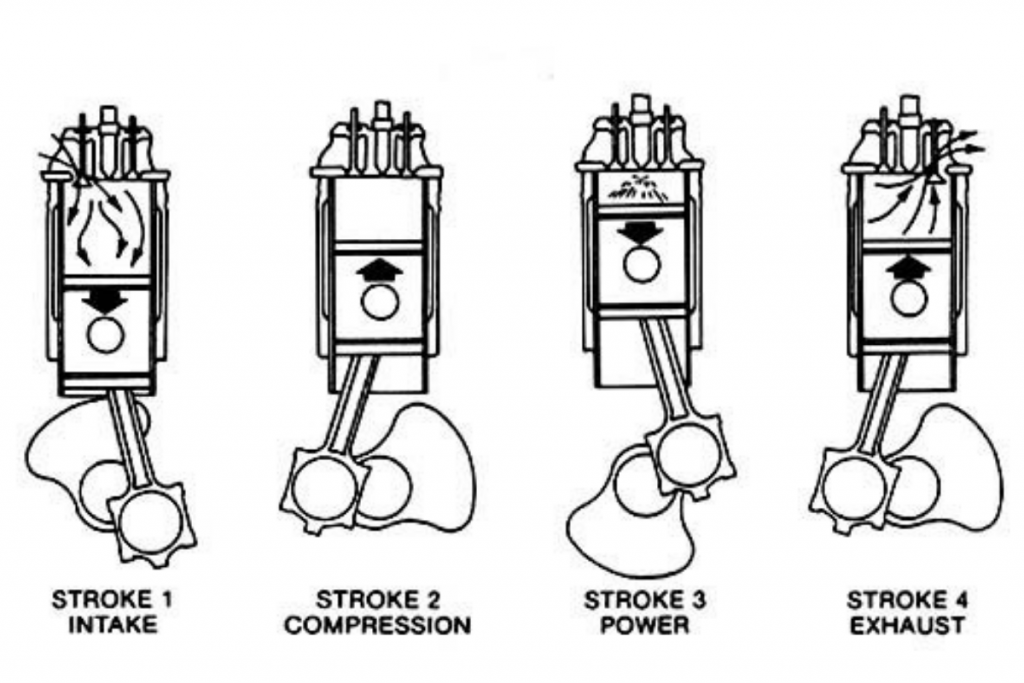 STROKE 1
INTAKE

STROKE 2
COMPRESSION

STROKE 3
POWER

STROKE 4
EXHAUST