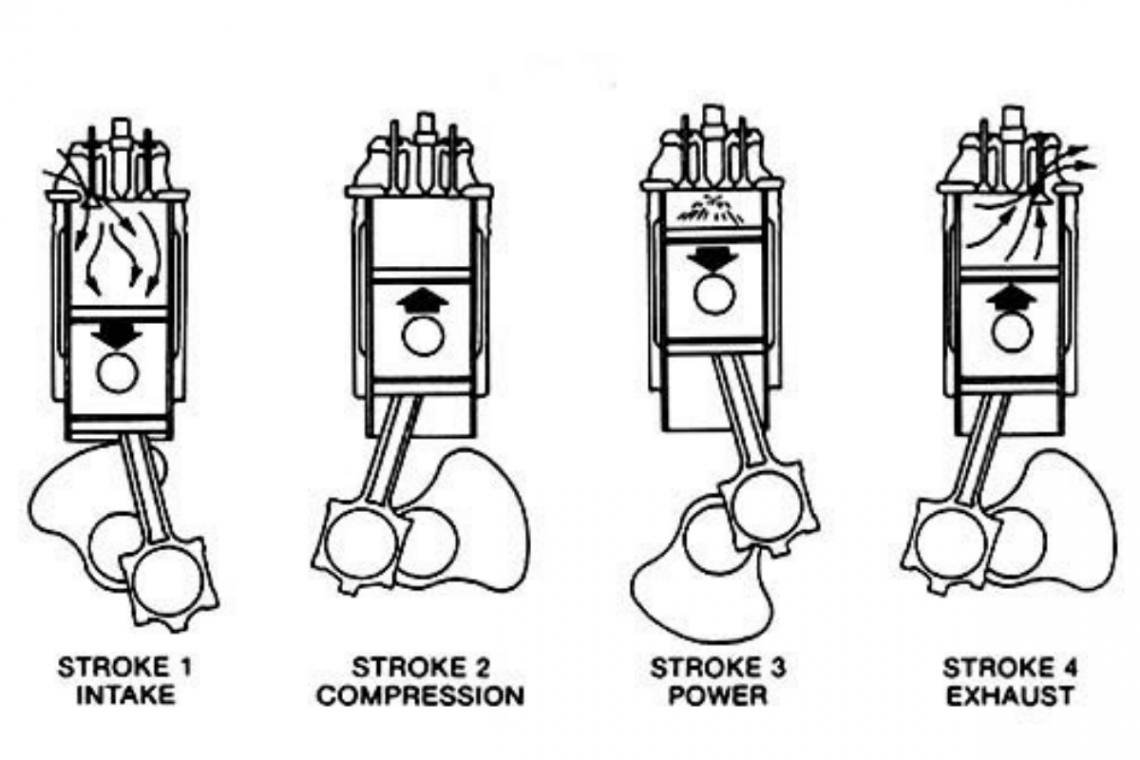 STROKE 1
INTAKE

STROKE 2
COMPRESSION

STROKE 3
POWER

STROKE 4
EXHAUST