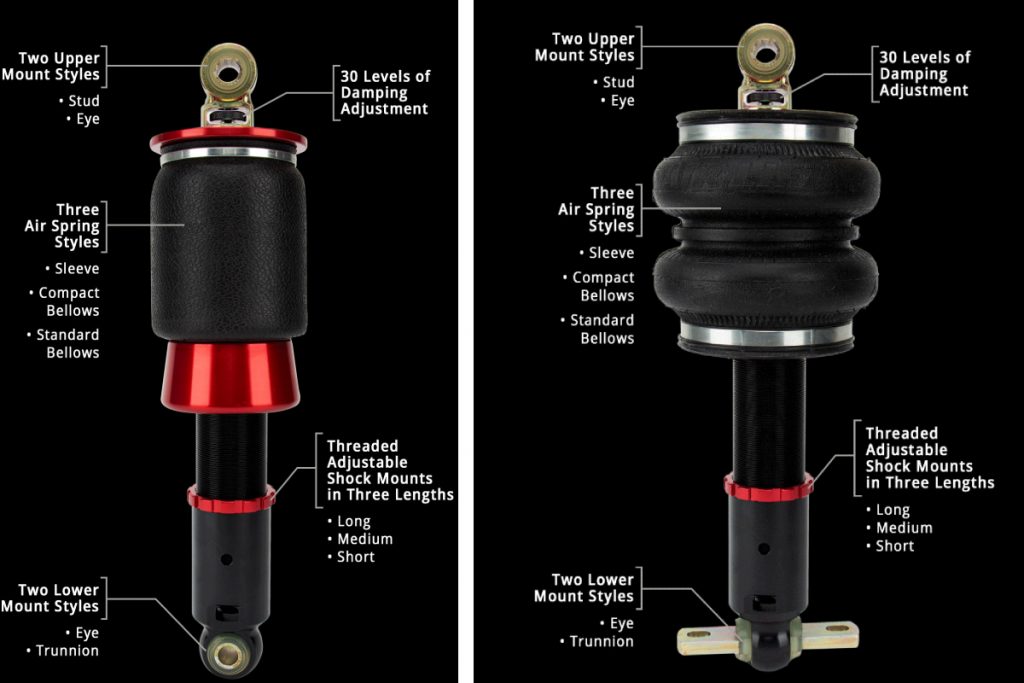 Two Upper Mount Styles
• Stud
• Eye

30 Levels of Damping Adjustment

Three Air Spring Styles
• Sleeve
• Compact Bellows
• Standard Bellows

Threaded Adjustable Shock Mounts in Three Lengths
• Long
• Medium
• Short

Two Lower Mount Styles
• Eye
• Trunnion

Two Upper Mount Styles
• Stud
• Eye

30 Levels of Damping Adjustment

Three Air Spring Styles
• Sleeve
• Compact Bellows
• Standard Bellows

Threaded Adjustable Shock Mounts in Three Lengths
• Long
• Medium
• Short

Two Lower Mount Styles
• Eye
• Trunnion