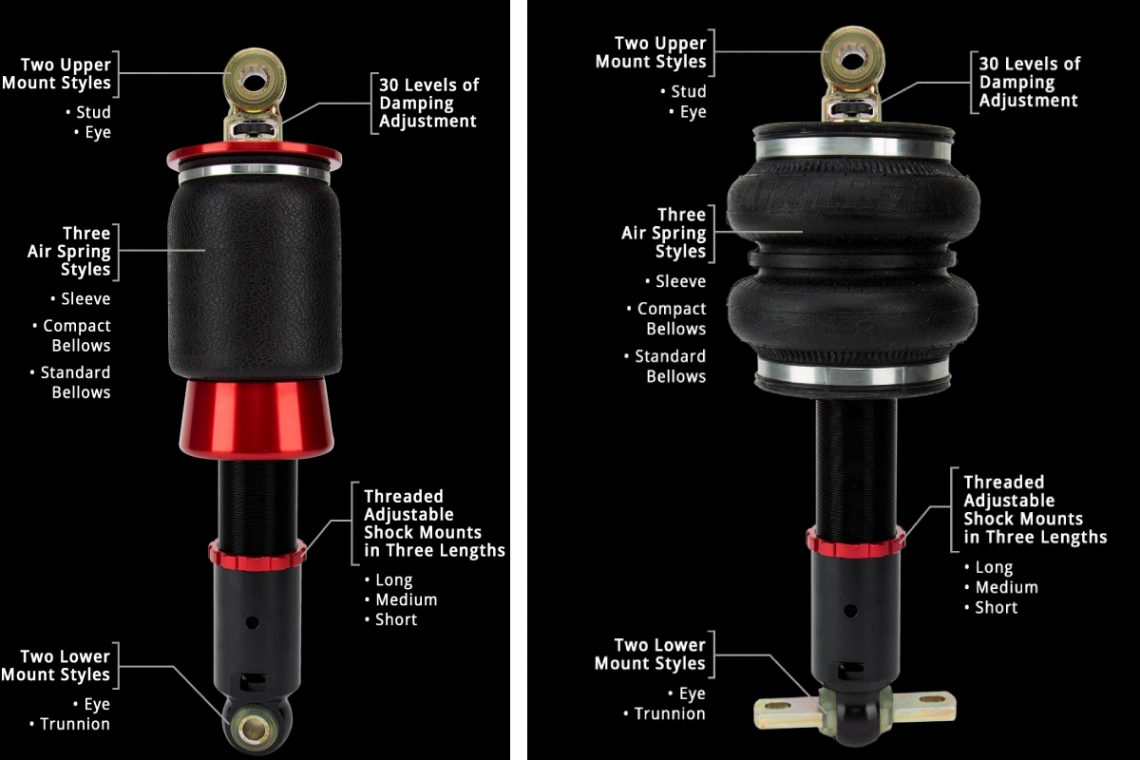 Two Upper Mount Styles
• Stud
• Eye

30 Levels of Damping Adjustment

Three Air Spring Styles
• Sleeve
• Compact Bellows
• Standard Bellows

Threaded Adjustable Shock Mounts in Three Lengths
• Long
• Medium
• Short

Two Lower Mount Styles
• Eye
• Trunnion

Two Upper Mount Styles
• Stud
• Eye

30 Levels of Damping Adjustment

Three Air Spring Styles
• Sleeve
• Compact Bellows
• Standard Bellows

Threaded Adjustable Shock Mounts in Three Lengths
• Long
• Medium
• Short

Two Lower Mount Styles
• Eye
• Trunnion