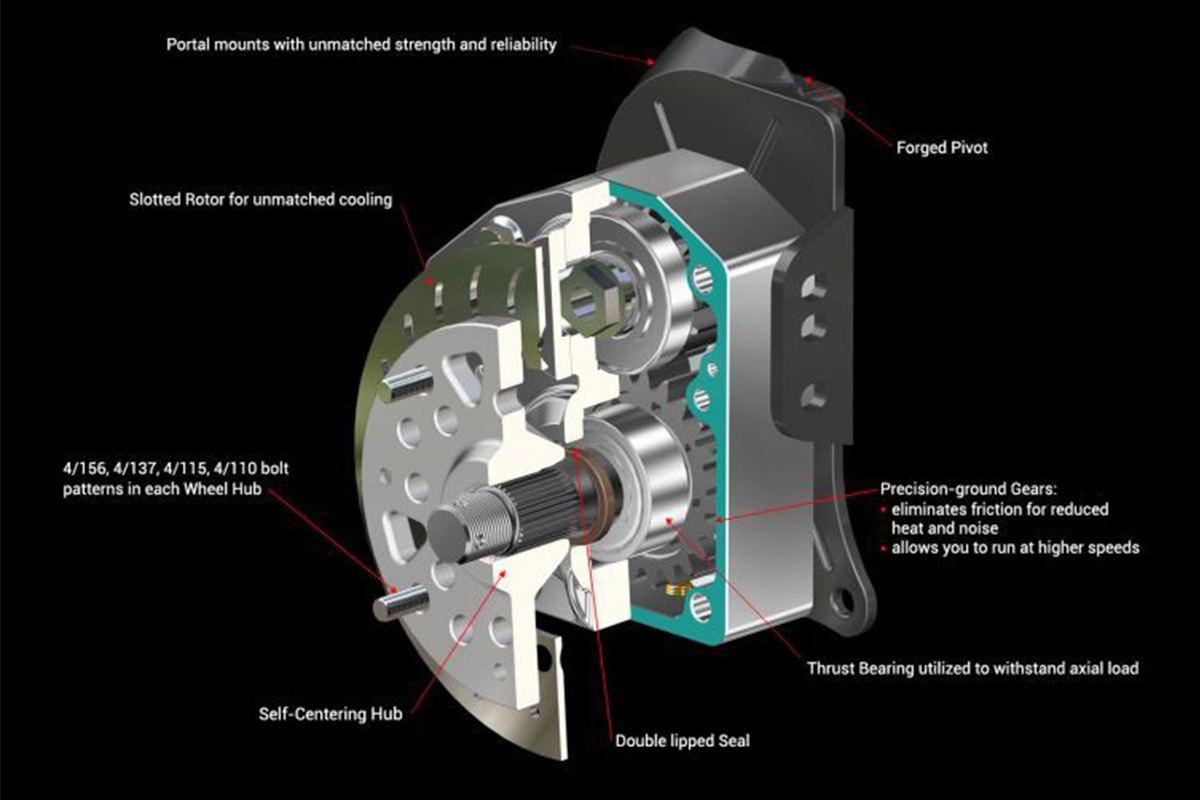 Portal mounts with unmatched strength and reliability

Forged Pivot

Slotted Rotor for unmatched cooling

4/156, 4/137, 4/115, 4/110 bolt patterns in each Wheel Hub

Precision-ground Gears:
• eliminates friction for reduced heat and noise
• allows you to run at higher speeds

Thrust Bearing utilized to withstand axial load

Self-Centering Hub

Double lipped Seal