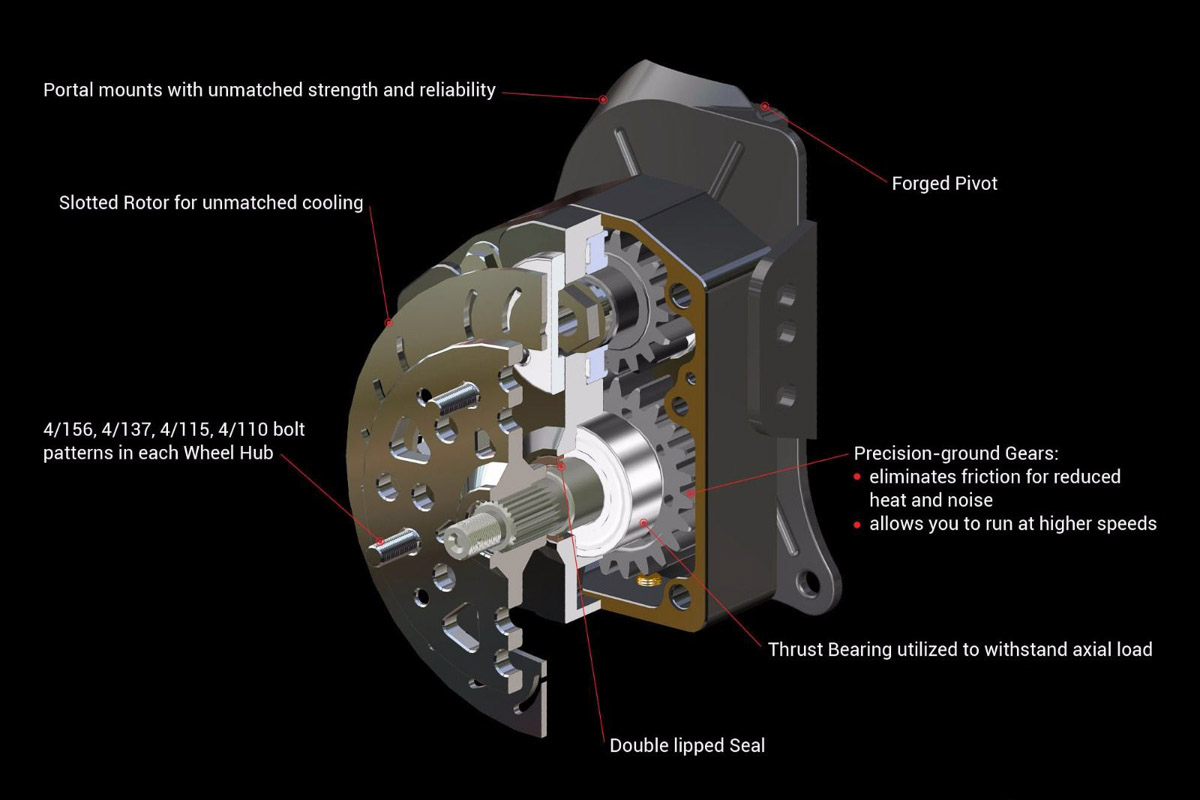 Portal mounts with unmatched strength and reliability

Forged Pivot

Slotted Rotor for unmatched cooling

4/156, 4/137, 4/115, 4/110 bolt patterns in each Wheel Hub

Precision-ground Gears:
• eliminates friction for reduced heat and noise
• allows you to run at higher speeds

Thrust Bearing utilized to withstand axial load

Double lipped Seal