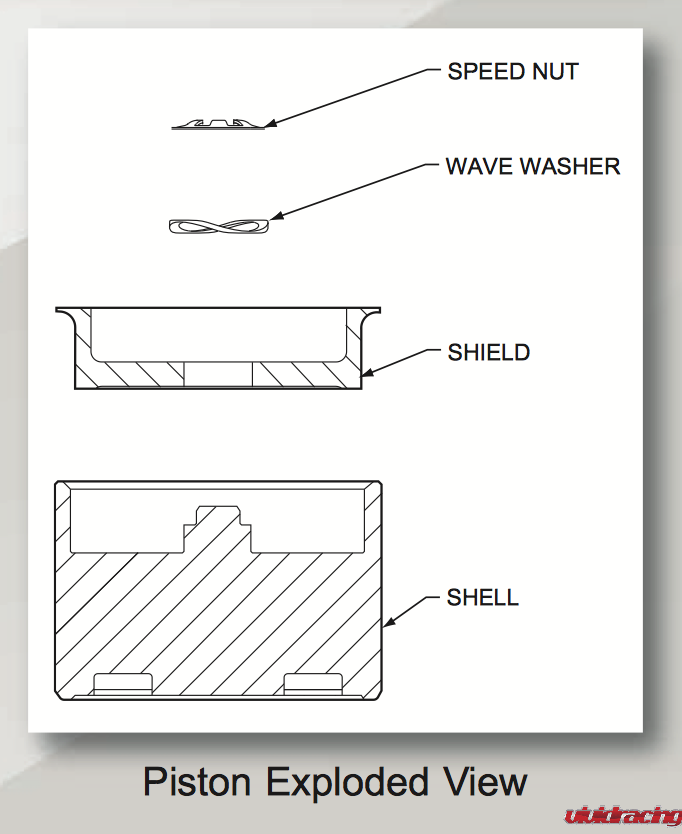 SPEED NUT

WAVE WASHER

SHIELD

SHELL

Piston Exploded View

vividracing