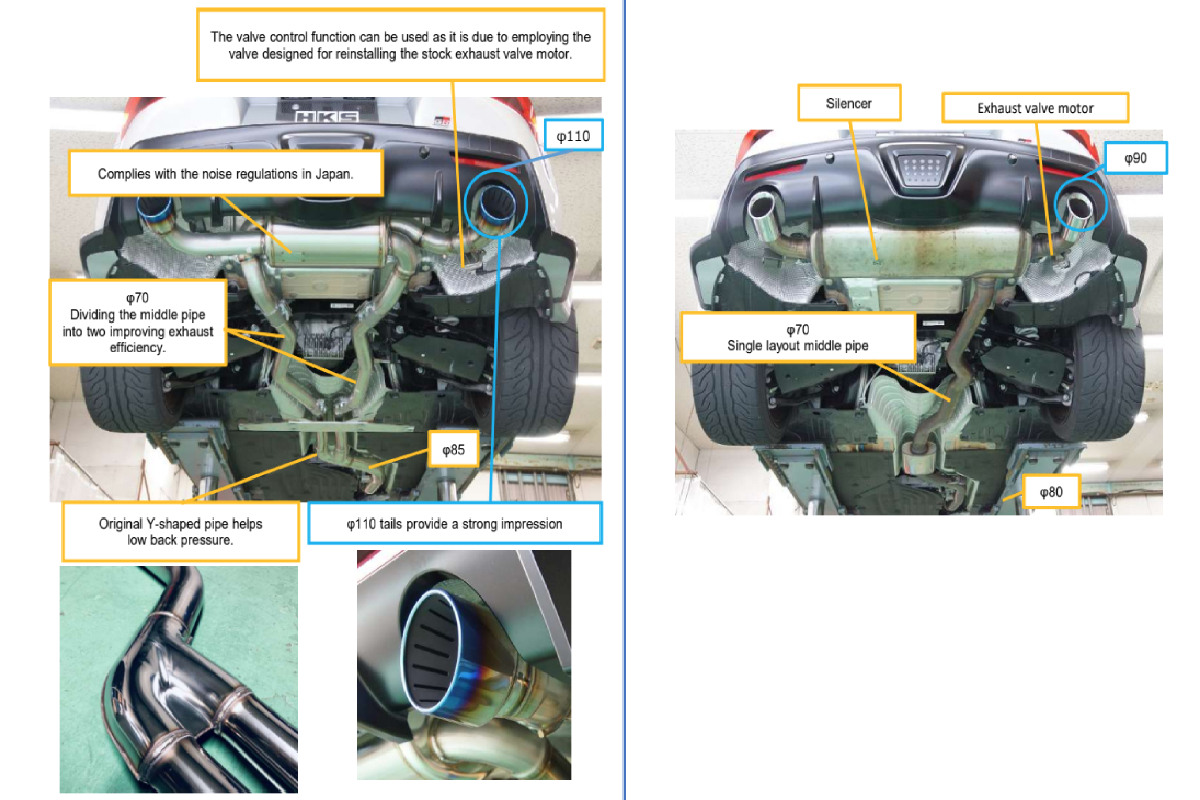 The valve control function can be used as it is due to employing the valve designed for reinstalling the stock exhaust valve motor.

HKS

φ110

Complies with the noise regulations in Japan.

φ70
Dividing the middle pipe into two improving exhaust efficiency.

φ85

Original Y-shaped pipe helps low back pressure.

φ110 tails provide a strong impression

Silencer

Exhaust valve motor

φ90

φ70
Single layout middle pipe

φ80