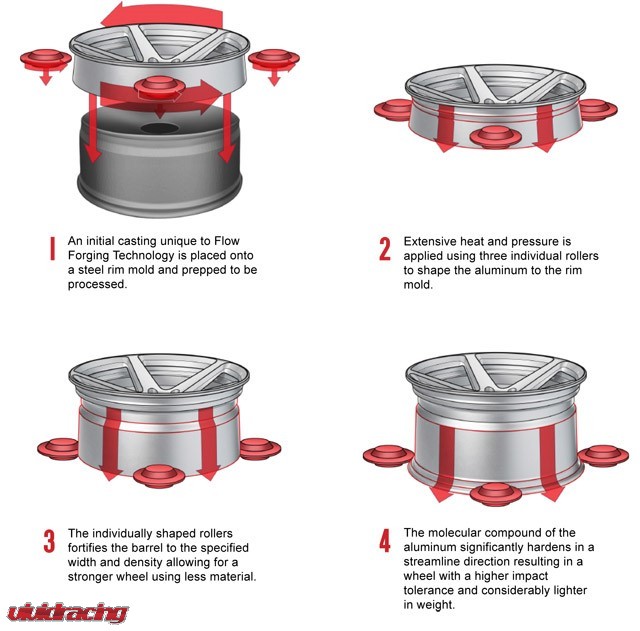 1 An initial casting unique to Flow Forging Technology is placed onto a steel rim mold and prepped to be processed.

2 Extensive heat and pressure is applied using three individual rollers to shape the aluminum to the rim mold.

3 The individually shaped rollers fortifies the barrel to the specified width and density allowing for a stronger wheel using less material.

4 The molecular compound of the aluminum significantly hardens in a streamline direction resulting in a wheel with a higher impact tolerance and considerably lighter in weight.

vividracing